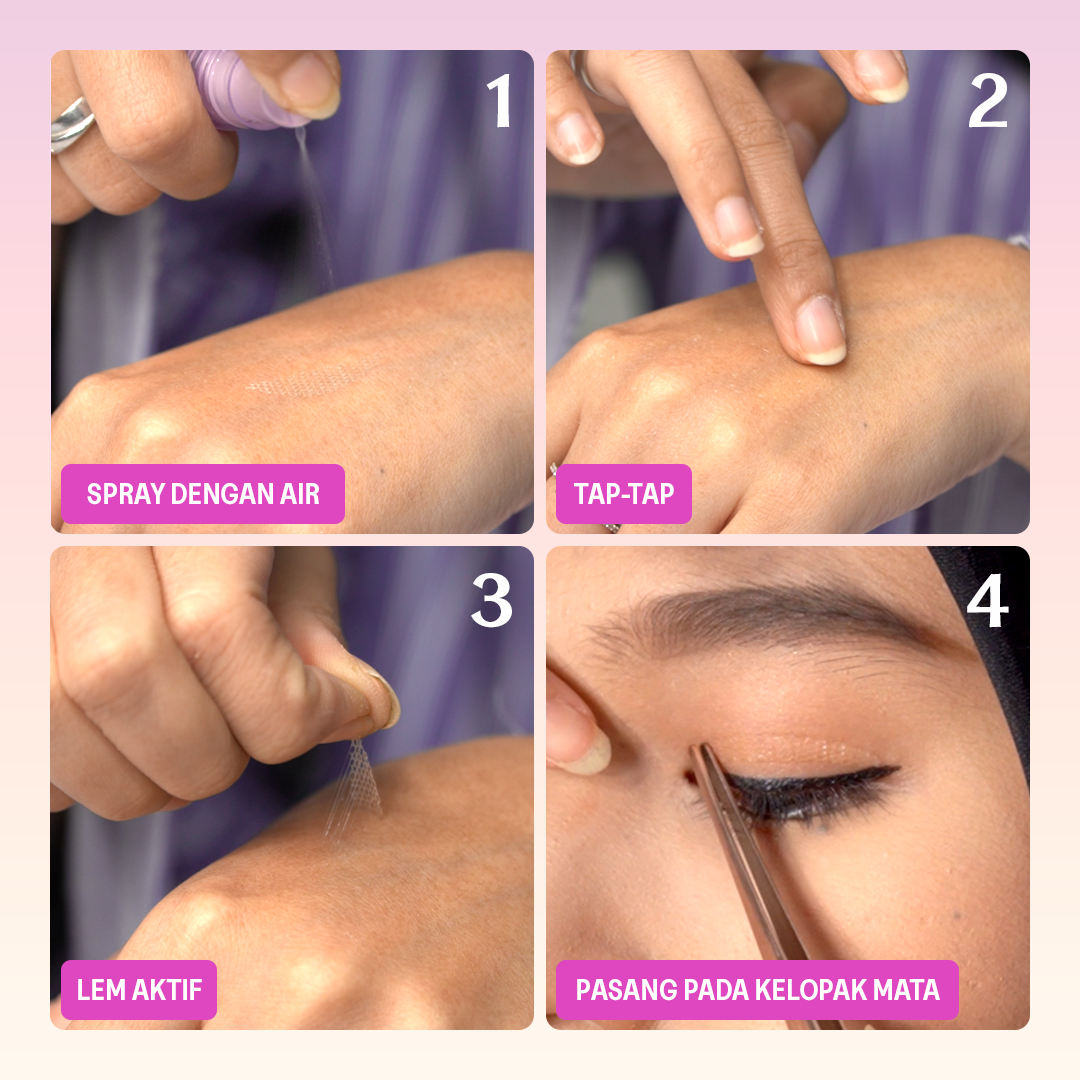 1

SPRAY DENGAN AIR

2

TAP-TAP

3

LEM AKTIF

4

PASANG PADA KELOPAK MATA