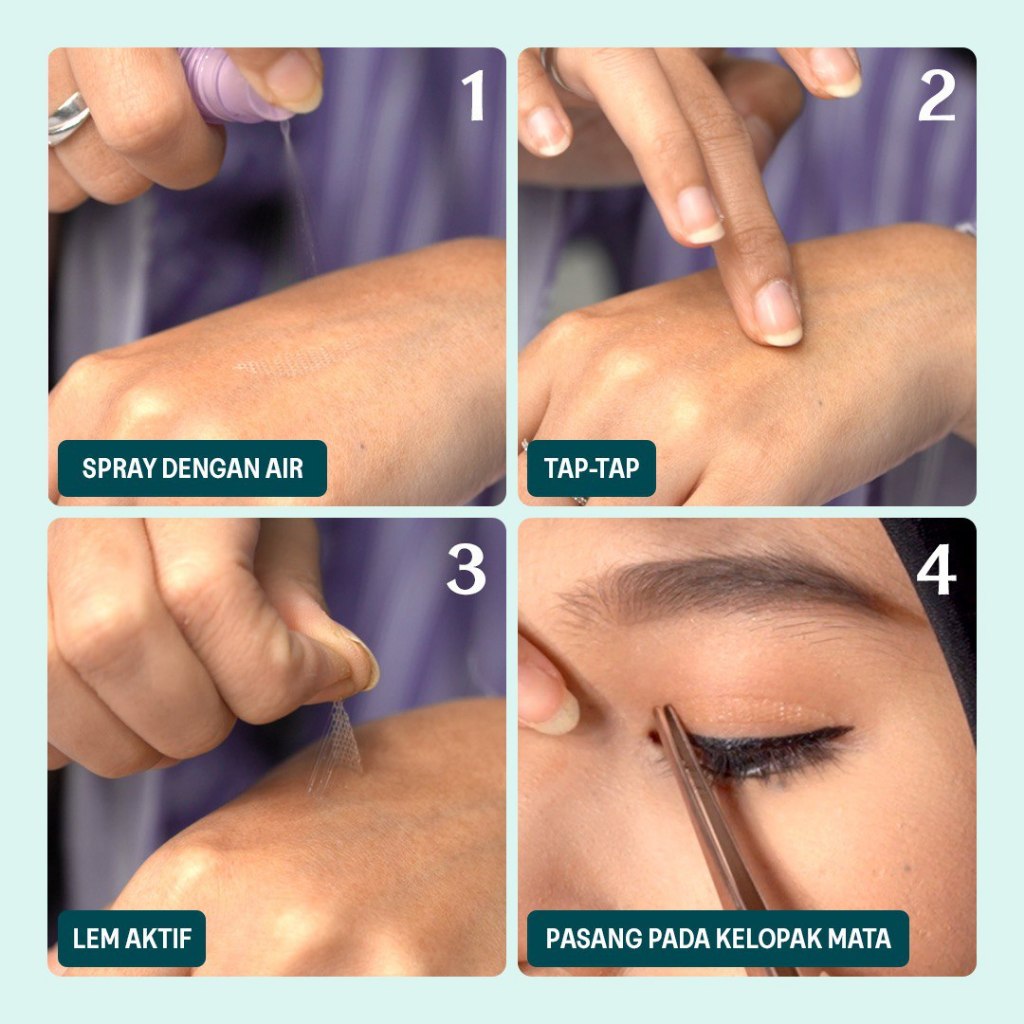 1

SPRAY DENGAN AIR

2

TAP-TAP

3

LEM AKTIF

4

PASANG PADA KELOPAK MATA