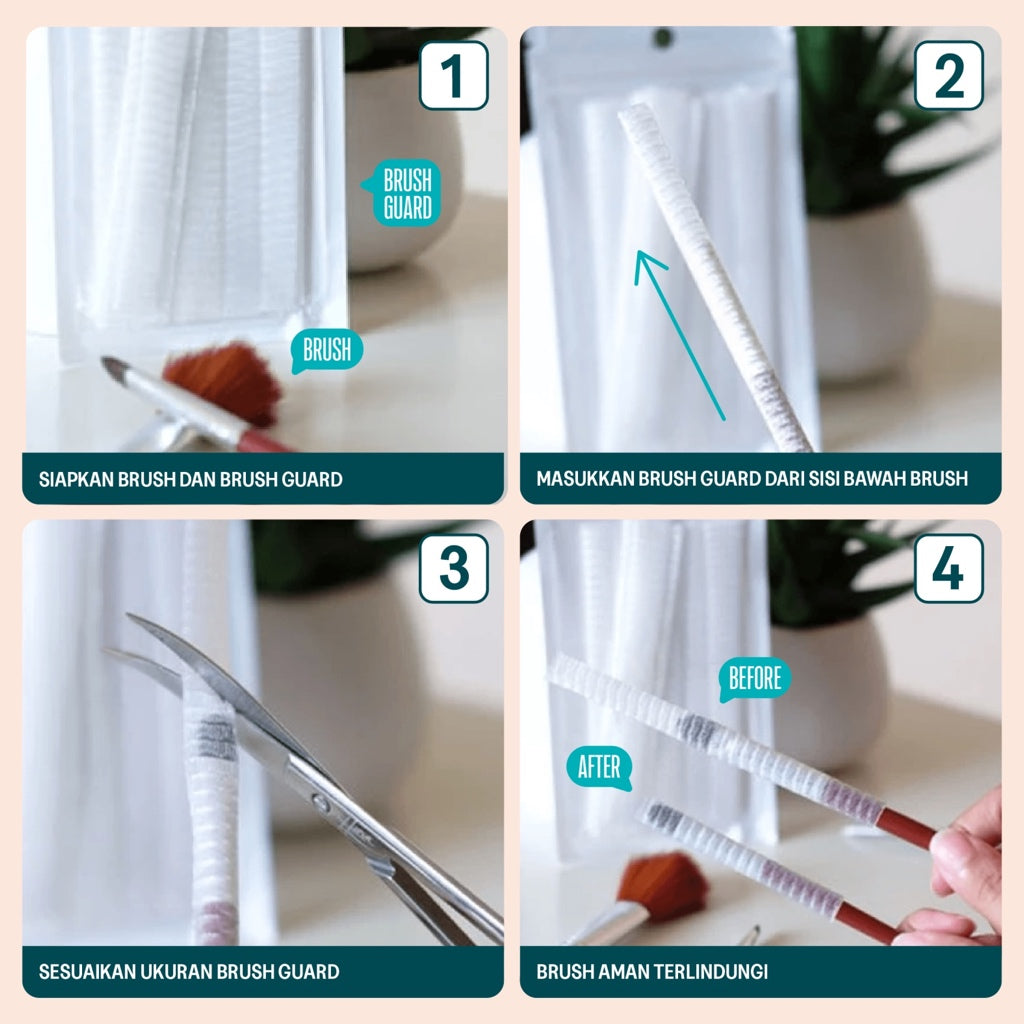 1

BRUSH GUARD

BRUSH

SIAPKAN BRUSH DAN BRUSH GUARD

2

MASUKKAN BRUSH GUARD DARI SISI BAWAH BRUSH

3

SESUAIKAN UKURAN BRUSH GUARD

4

BEFORE

AFTER

BRUSH AMAN TERLINDUNGI