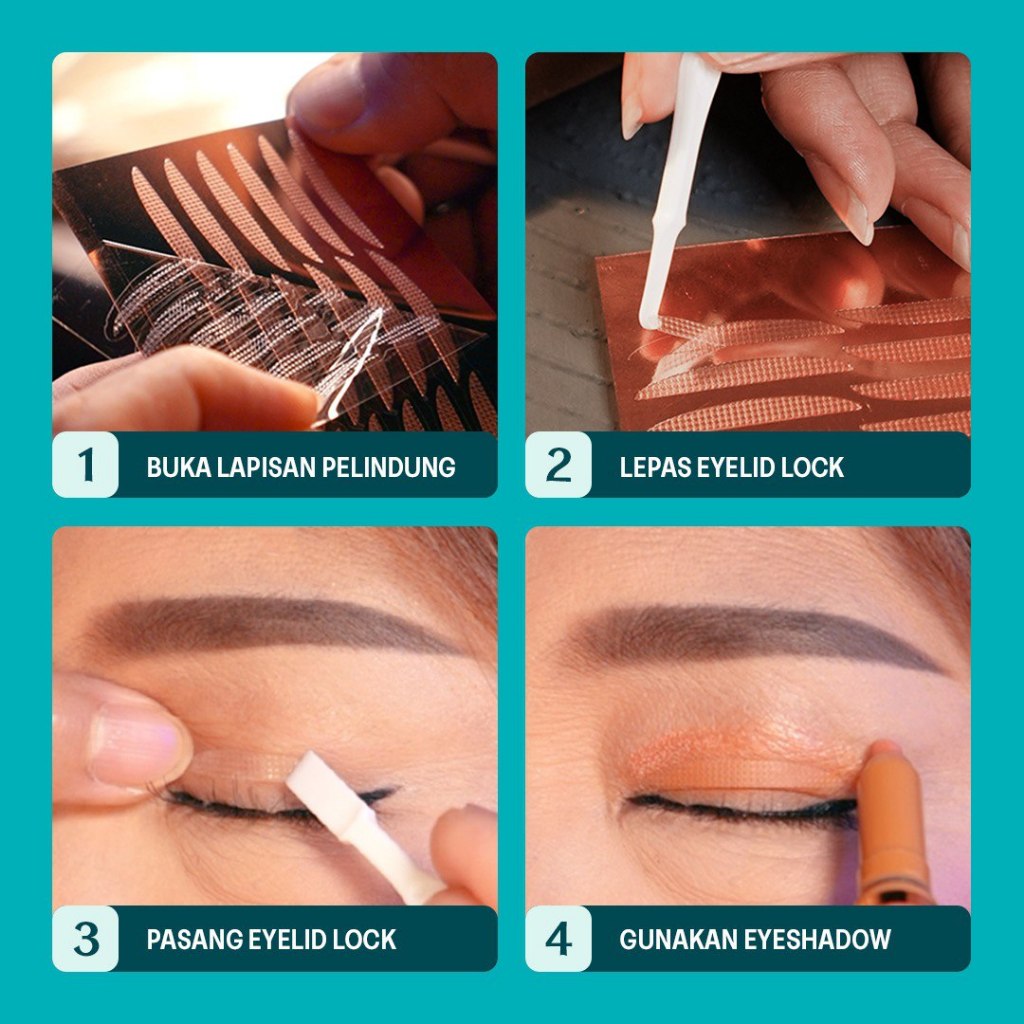 1 BUKA LAPISAN PELINDUNG

2 LEPAS EYELID LOCK

3 PASANG EYELID LOCK

4 GUNAKAN EYESHADOW